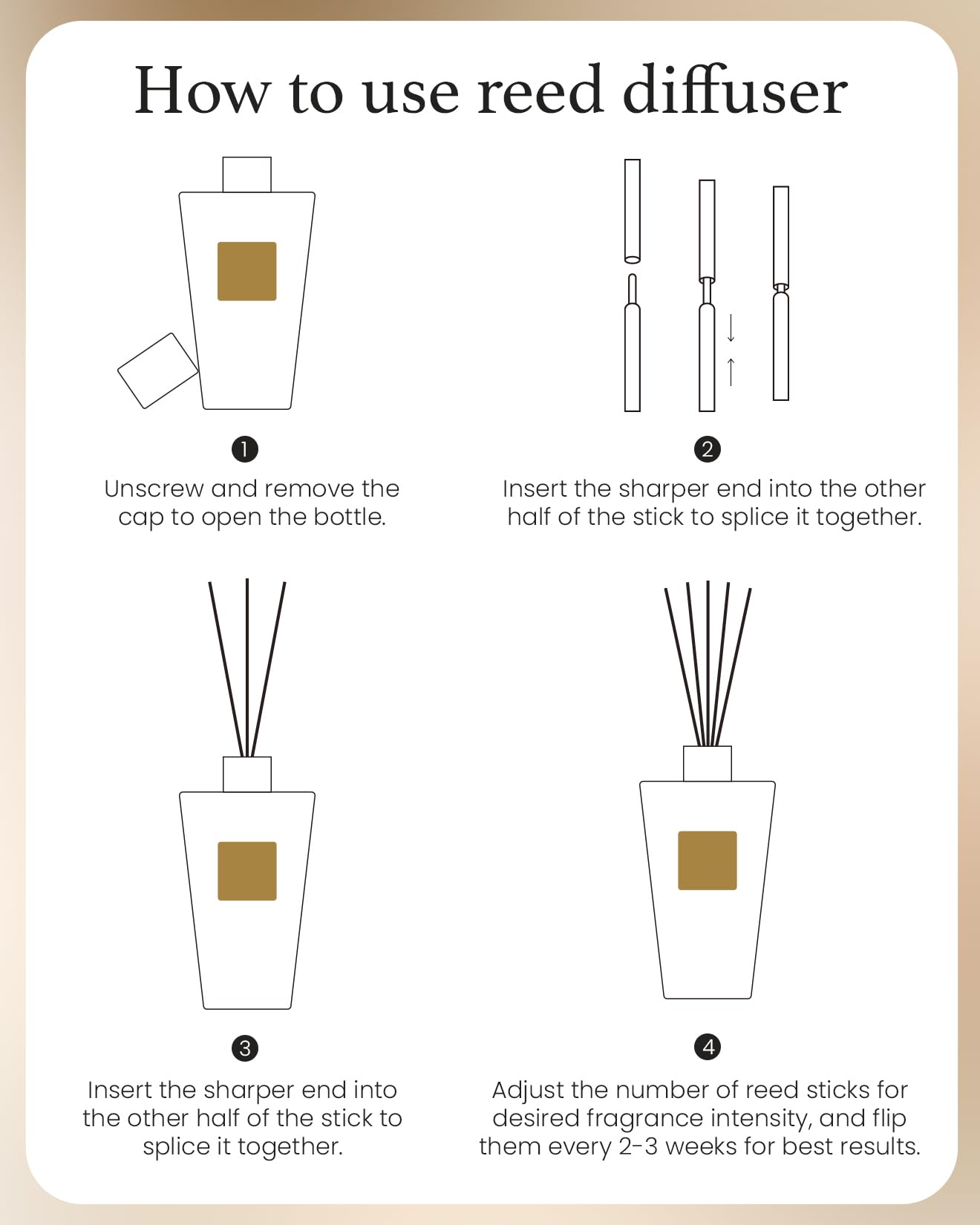 How to use reed diffuser

1

Unscrew and remove the cap to open the bottle.

2

Insert the sharper end into the other half of the stick to splice it together.

3

Insert the sharper end into the other half of the stick to splice it together.

4

Adjust the number of reed sticks for desired fragrance intensity, and flip them every 2-3 weeks for best results.