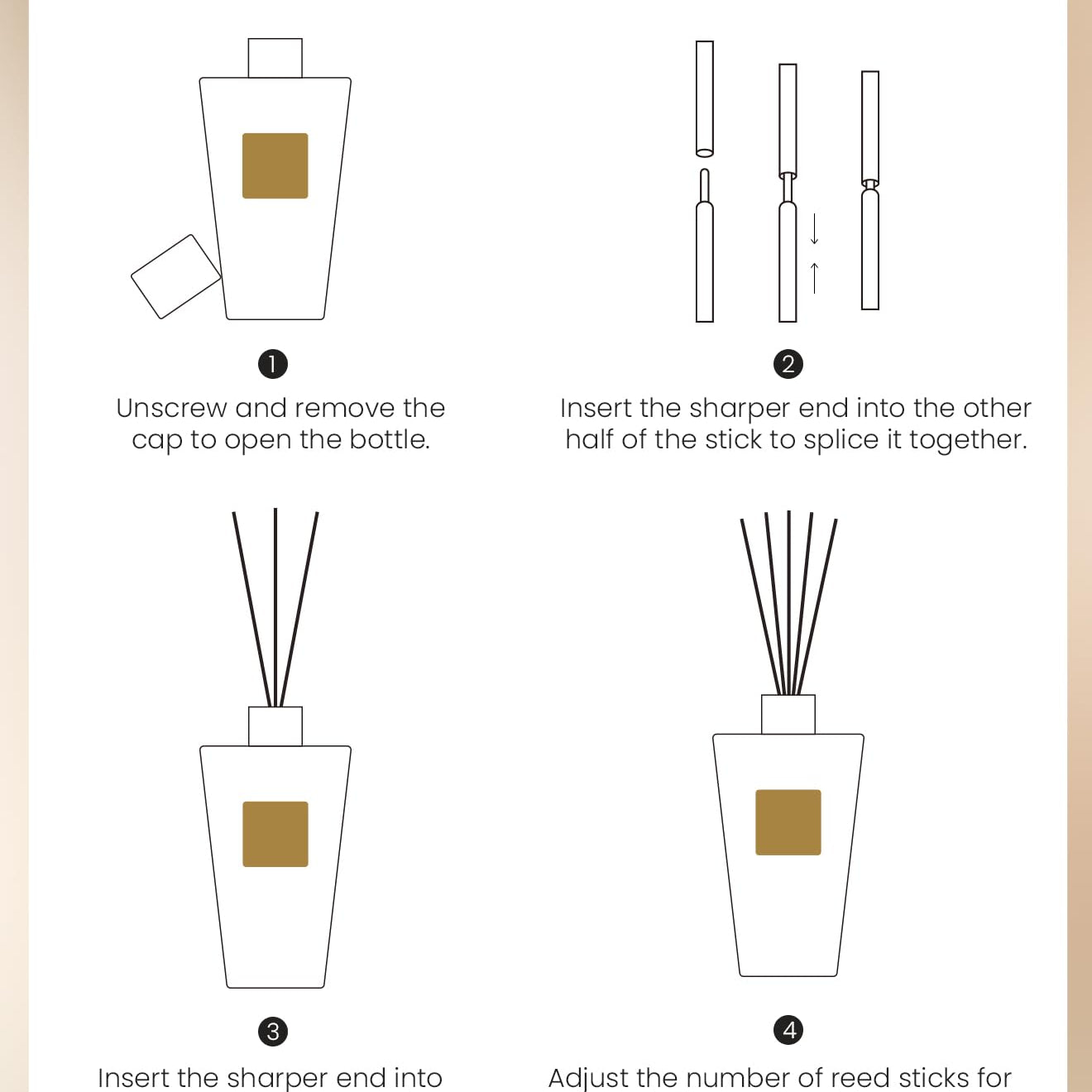 1

Unscrew and remove the cap to open the bottle.

2

Insert the sharper end into the other half of the stick to splice it together.

3

Insert the sharper end into

4

Adjust the number of reed sticks for