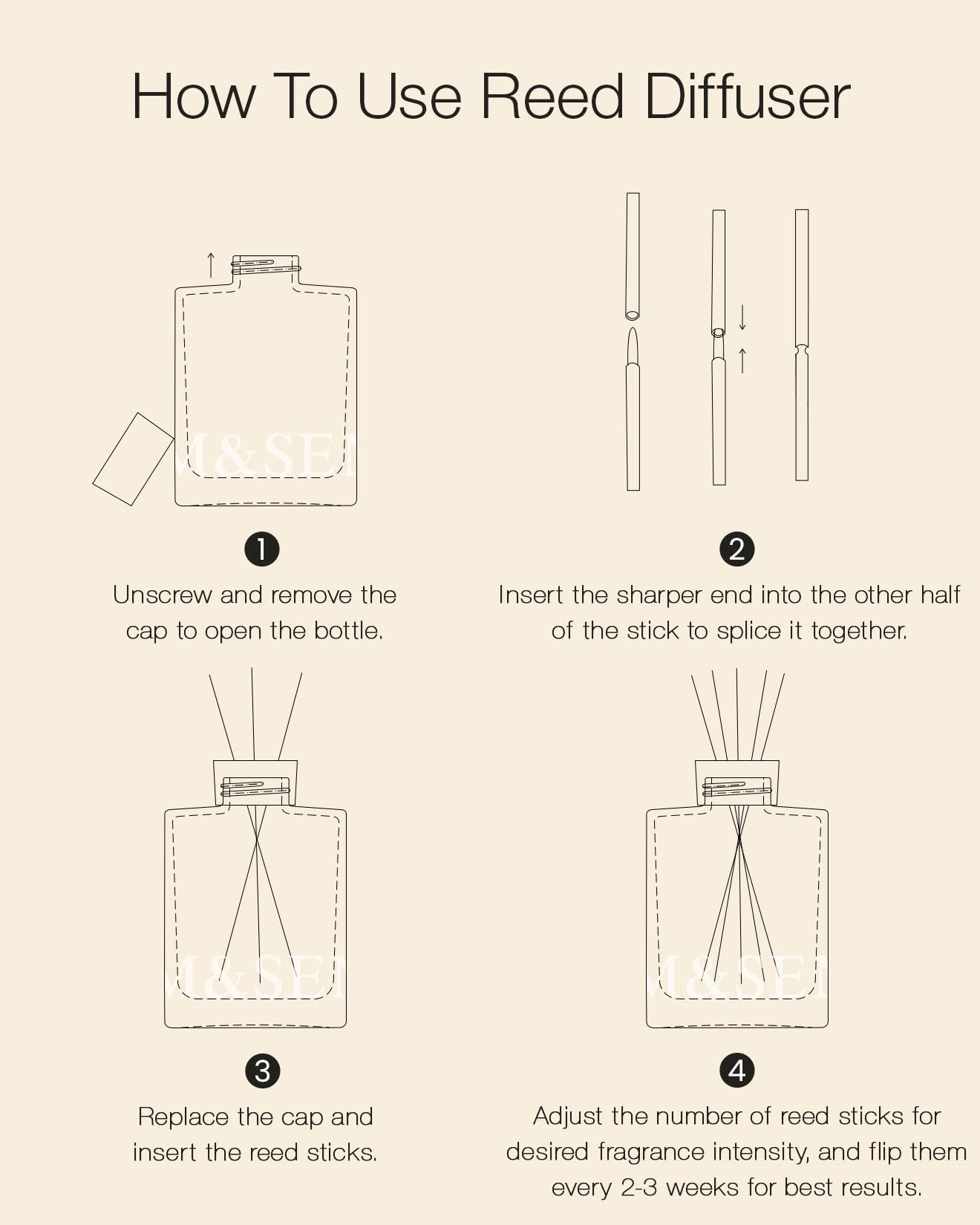 How To Use Reed Diffuser

M&SE

1

Unscrew and remove the cap to open the bottle.

2

Insert the sharper end into the other half of the stick to splice it together.

M&SE

3

Replace the cap and insert the reed sticks.

M&SE

4

Adjust the number of reed sticks for desired fragrance intensity, and flip them every 2-3 weeks for best results.